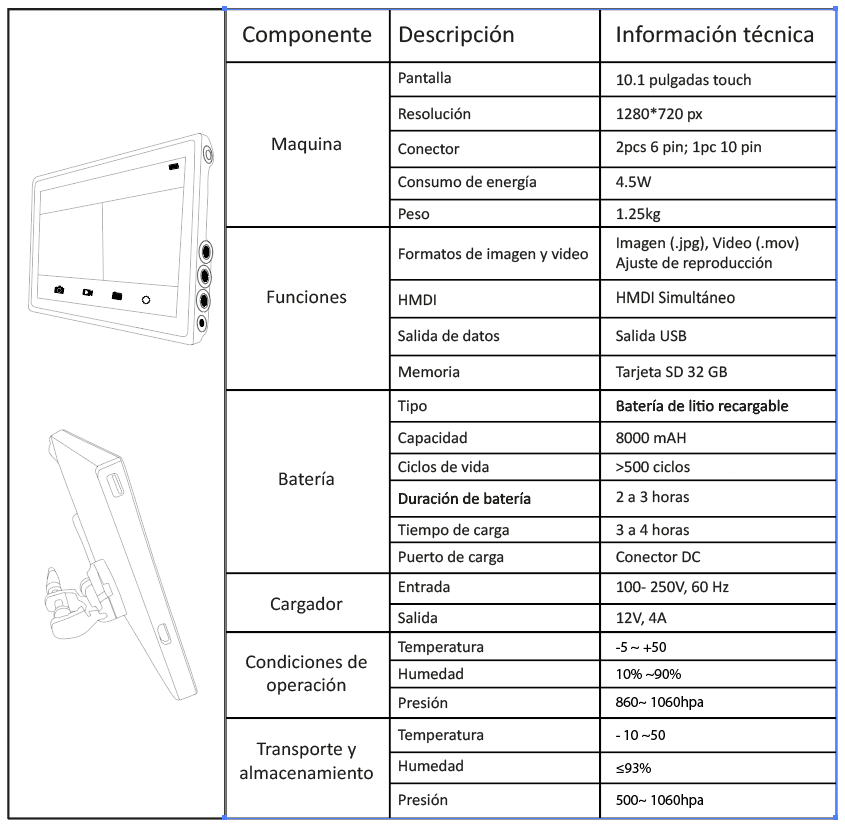 | Componente | Descripción | Información técnica |
|---|---|---|
| Maquina | Pantalla | 10.1 pulgadas touch |
| | Resolución | 1280*720 px |
| | Conector | 2pcs 6 pin; 1pc 10 pin |
| | Consumo de energía | 4.5W |
| | Peso | 1.25kg |
| Funciones | Formatos de imagen y video | Imagen (.jpg), Video (.mov) Ajuste de reproducción |
| | HMDI | HMDI Simultáneo |
| | Salida de datos | Salida USB |
| | Memoria | Tarjeta SD 32 GB |
| Batería | Tipo | Batería de litio recargable |
| | Capacidad | 8000 mAH |
| | Ciclos de vida | >500 ciclos |
| | Duración de batería | 2 a 3 horas |
| | Tiempo de carga | 3 a 4 horas |
| | Puerto de carga | Conector DC |
| Cargador | Entrada | 100- 250V, 60 Hz |
| | Salida | 12V, 4A |
| Condiciones de operación | Temperatura | -5 ~ +50 |
| | Humedad | 10% ~90% |
| | Presión | 860~ 1060hpa |
| Transporte y almacenamiento | Temperatura | - 10 ~50 |
| | Humedad | ≤93% |
| | Presión | 500~ 1060hpa |